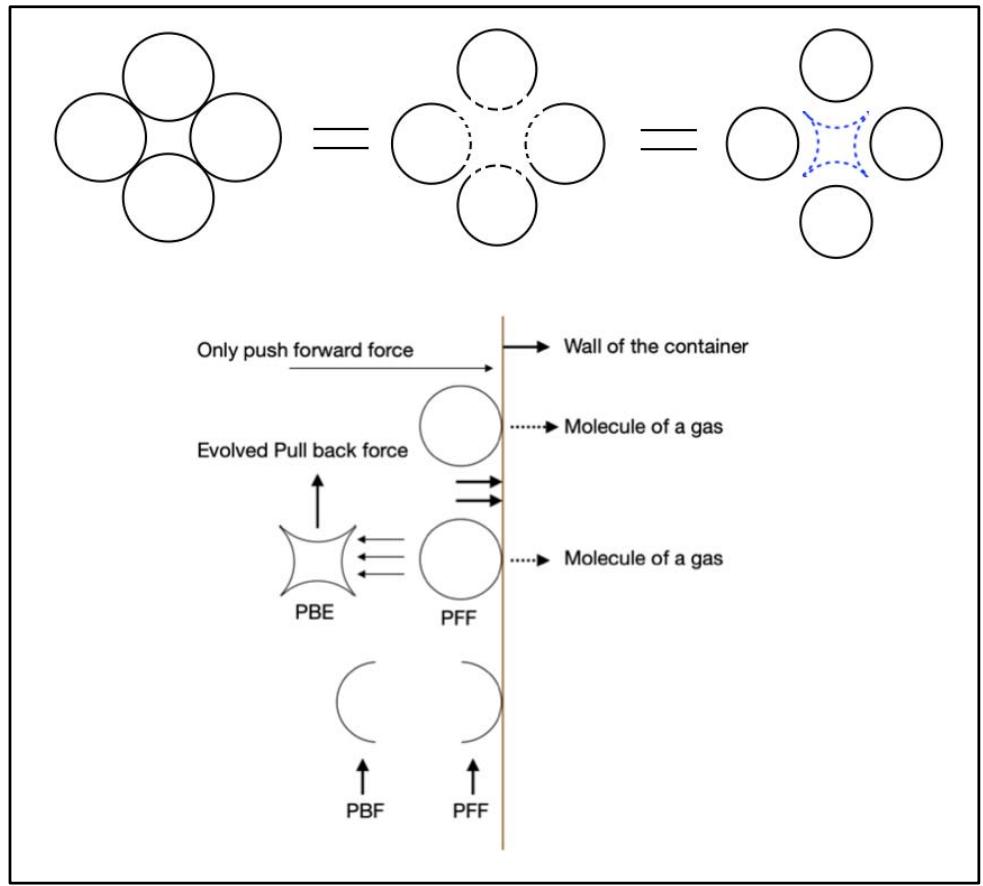 Only push forward force
Wall of the container
Molecule of a gas
Evolved Pull back force
Molecule of a gas
PBE
PFF
PBF
PFF