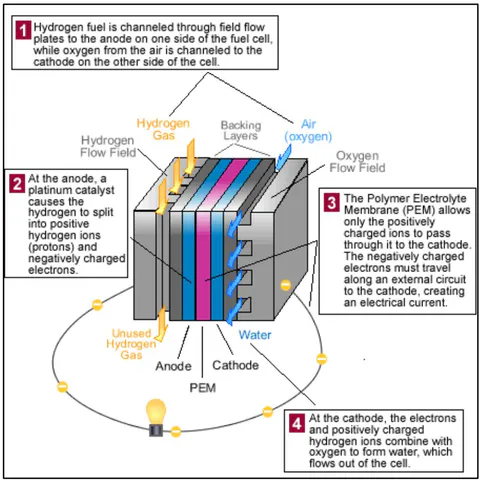 1 Hydrogen fuel is channeled through field flow plates to the anode on one side of the fuel cell, while oxygen from the air is channeled to the cathode on the other side of the cell.

Hydrogen Gas

Backing Layers

Air (oxygen)

Hydrogen Flow Field

Oxygen Flow Field

2 At the anode, a platinum catalyst causes the hydrogen to split into positive hydrogen ions (protons) and negatively charged electrons.

3 The Polymer Electrolyte Membrane (PEM) allows only the positively charged ions to pass through it to the cathode. The negatively charged electrons must travel along an external circuit to the cathode, creating an electrical current.

Unused Hydrogen Gas

Water

Anode

Cathode

PEM

4 At the cathode, the electrons and positively charged hydrogen ions combine with oxygen to form water, which flows out of the cell.