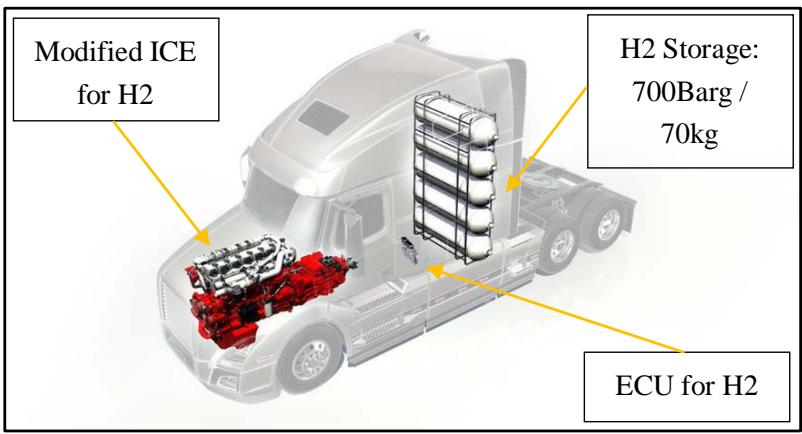 Modified ICE for H2

H2 Storage: 700Barg / 70kg

ECU for H2