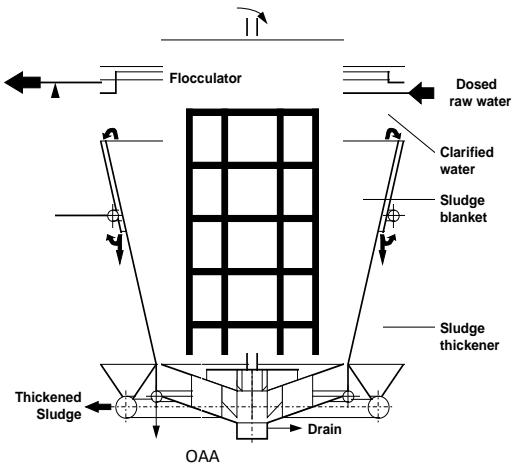 Flocculator

Dosed raw water

Clarified water

Sludge blanket

Sludge thickener

Thickened Sludge

Drain

OAA